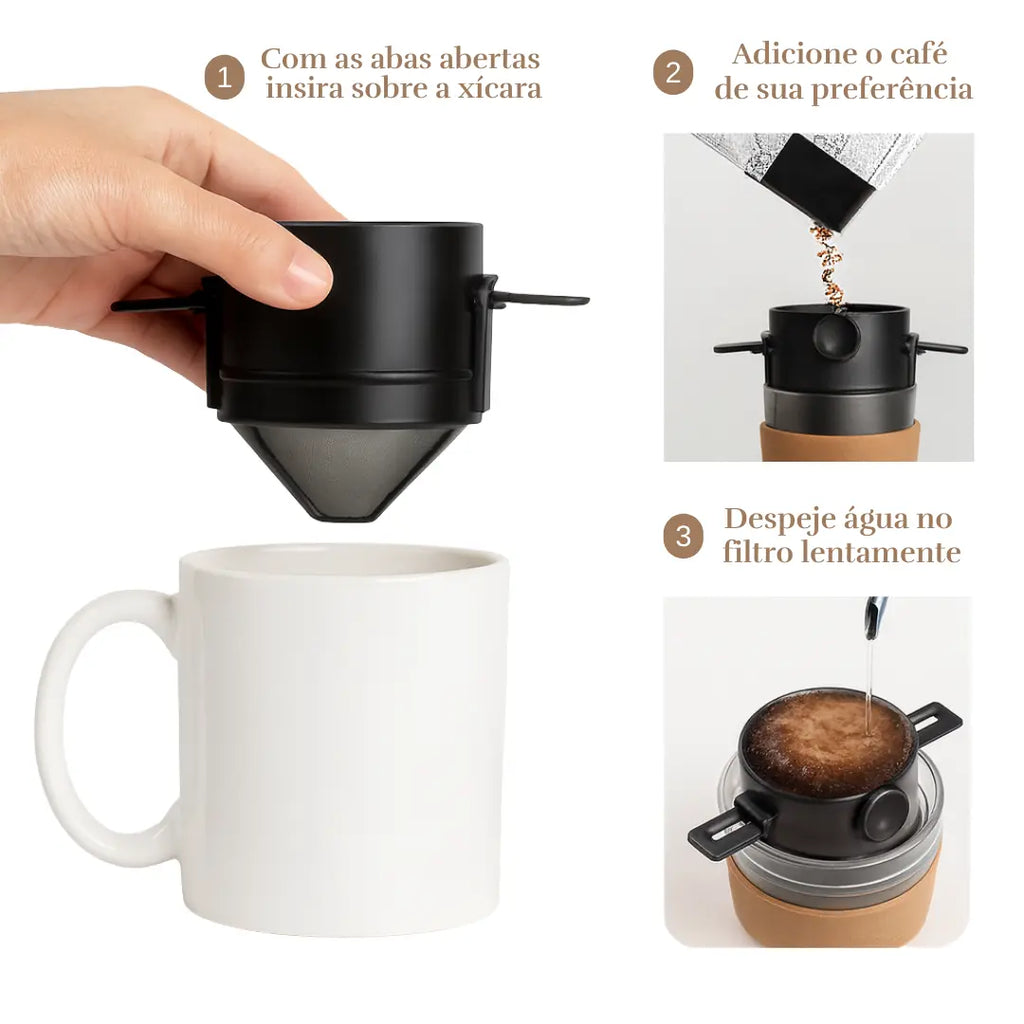 1 Com as abas abertas insira sobre a xícara

2 Adicione o café de sua preferência

3 Despeje água no filtro lentamente